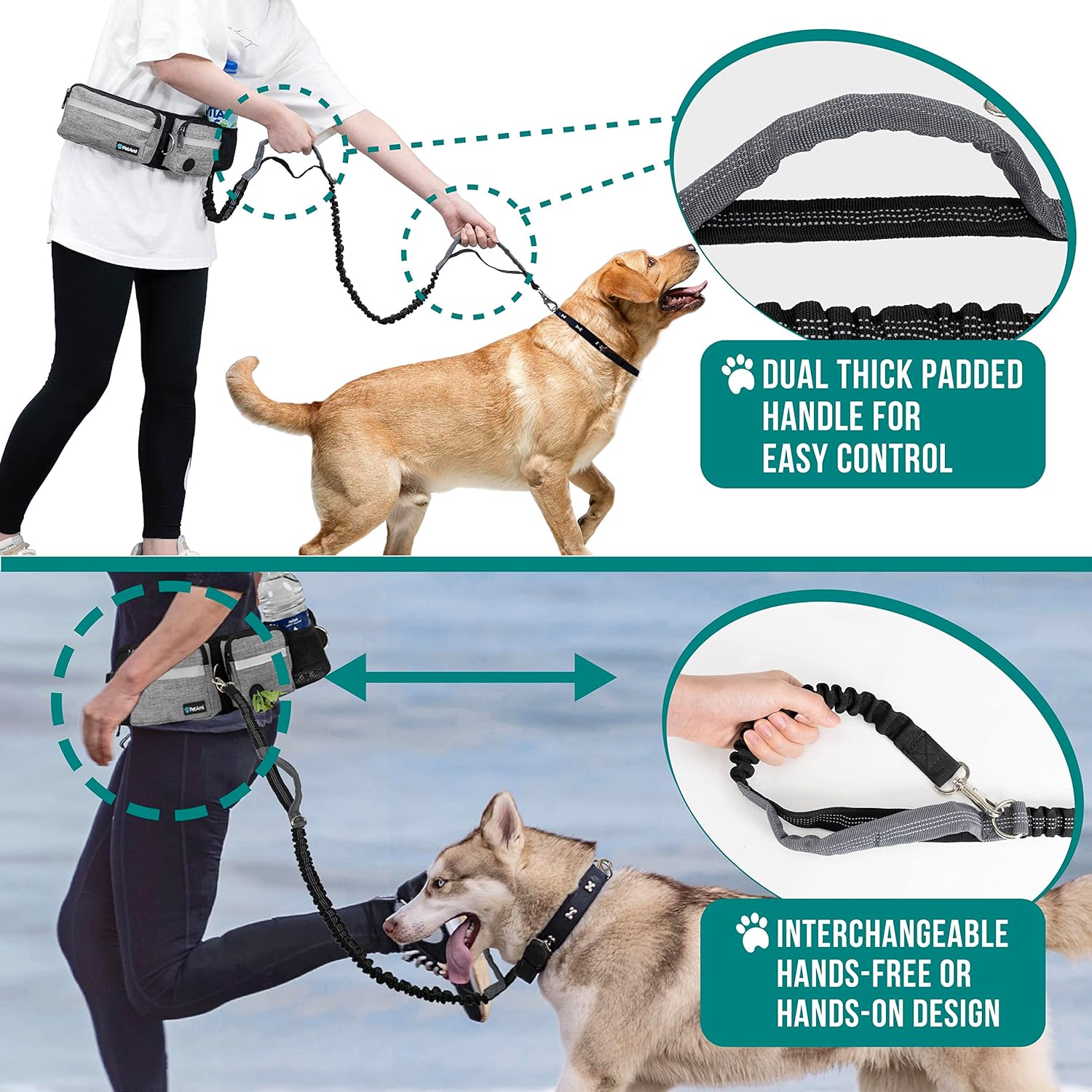 PetAmi

DUAL THICK PADDED HANDLE FOR EASY CONTROL

PetAmi

INTERCHANGEABLE HANDS-FREE OR HANDS-ON DESIGN